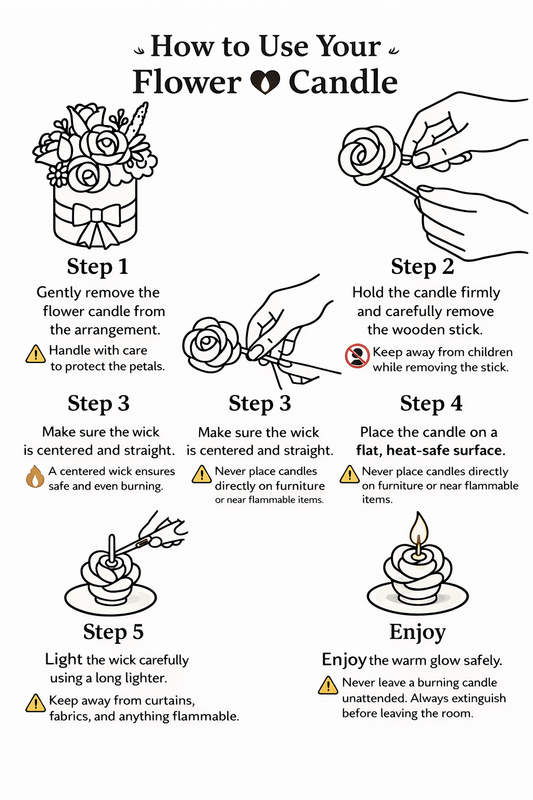 How to Use Your Flower Candle

Step 1
Gently remove the flower candle from the arrangement.
Handle with care to protect the petals.

Step 2
Hold the candle firmly and carefully remove the wooden stick.
Keep away from children while removing the stick.

Step 3
Make sure the wick is centered and straight.
A centered wick ensures safe and even burning.

Step 3
Make sure the wick is centered and straight.
Never place candles directly on furniture or near flammable items.

Step 4
Place the candle on a flat, heat-safe surface.
Never place candles directly on furniture or near flammable items.

Step 5
Light the wick carefully using a long lighter.
Keep away from curtains, fabrics, and anything flammable.

Enjoy
Enjoy the warm glow safely.
Never leave a burning candle unattended. Always extinguish before leaving the room.